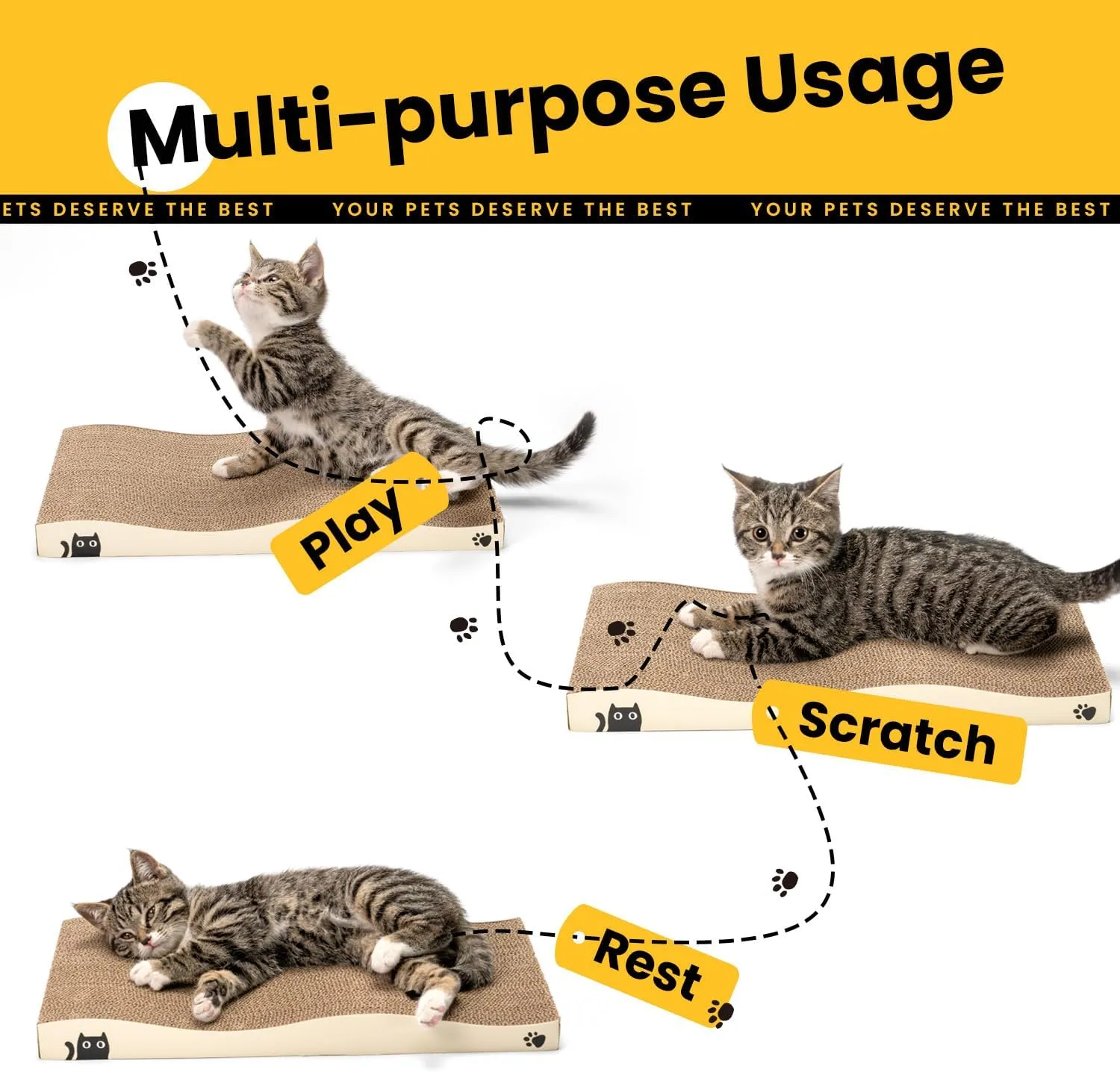 Multi-purpose Usage

ETS DESERVE THE BEST YOUR PETS DESERVE THE BEST YOUR PETS DESERVE THE BEST

Play

Scratch

Rest